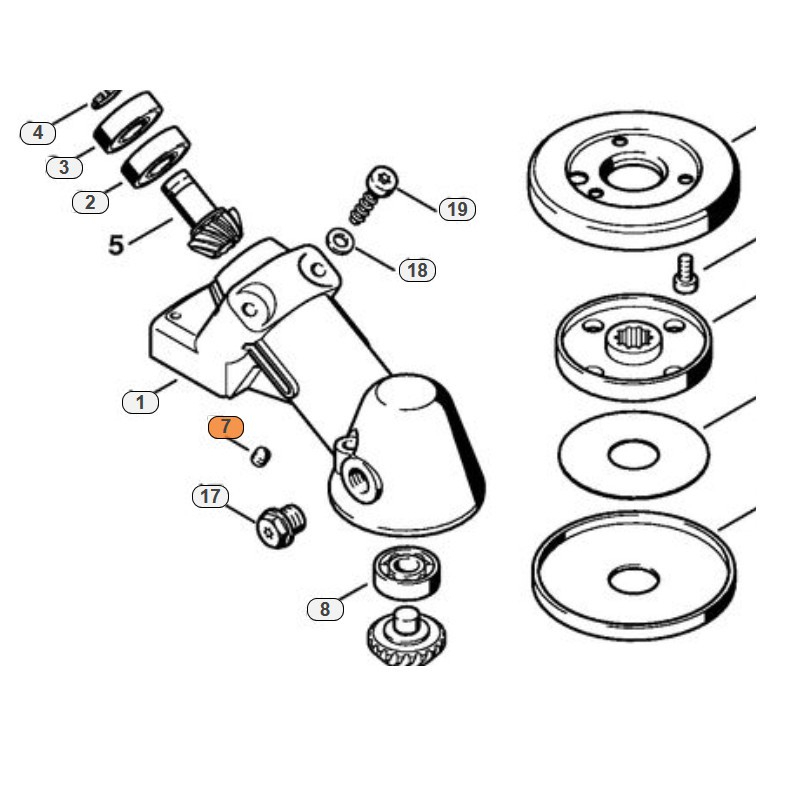 4
3
2
5
19
18
1
7
17
8